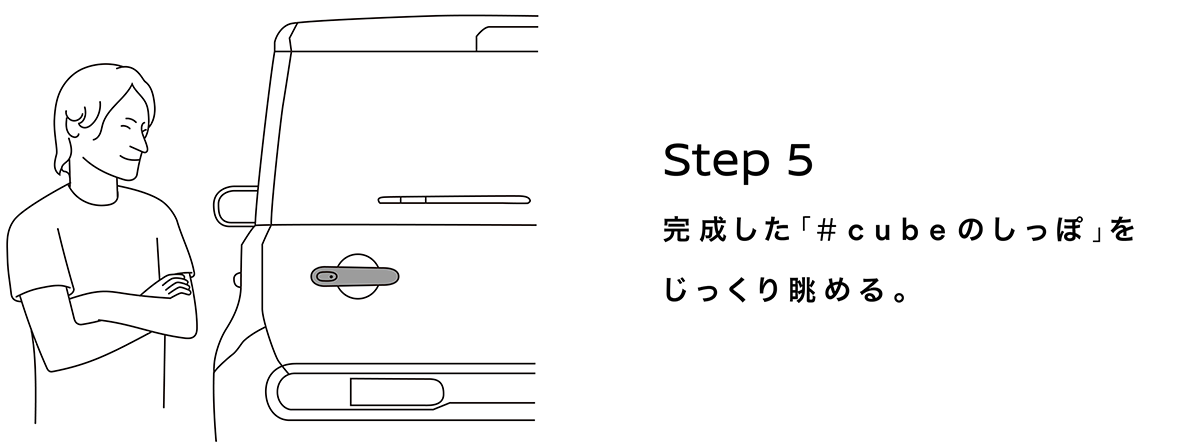 Step 5

完成した「＃cubeのしっぽ」をじっくり眺める。