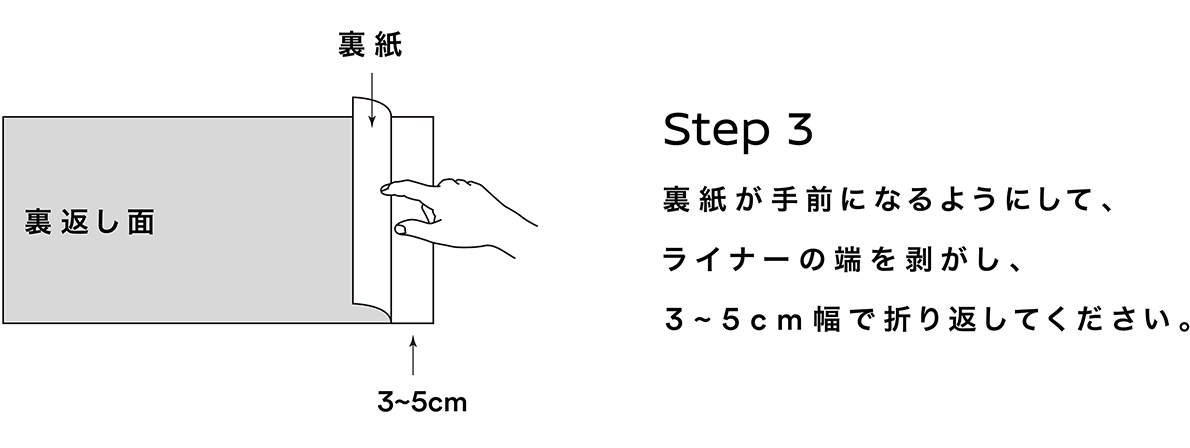 裏紙

裏返し面

3~5cm

Step 3

裏紙が手前になるようにして、

ライナーの端を剥がし、

3~5cm幅で折り返してください。