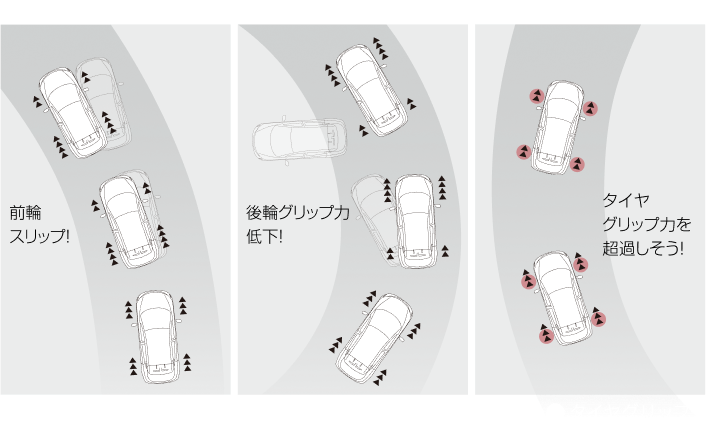 前輪
スリップ!

後輪グリップ力
低下!

タイヤ
グリップ力を
超過しそう!