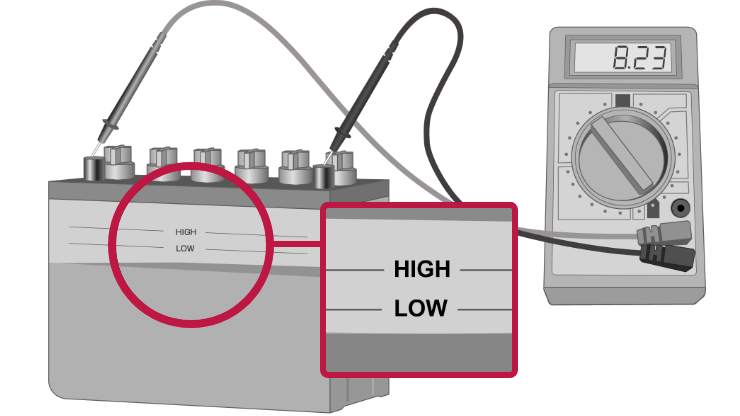 8.23

HIGH
LOW

HIGH
LOW