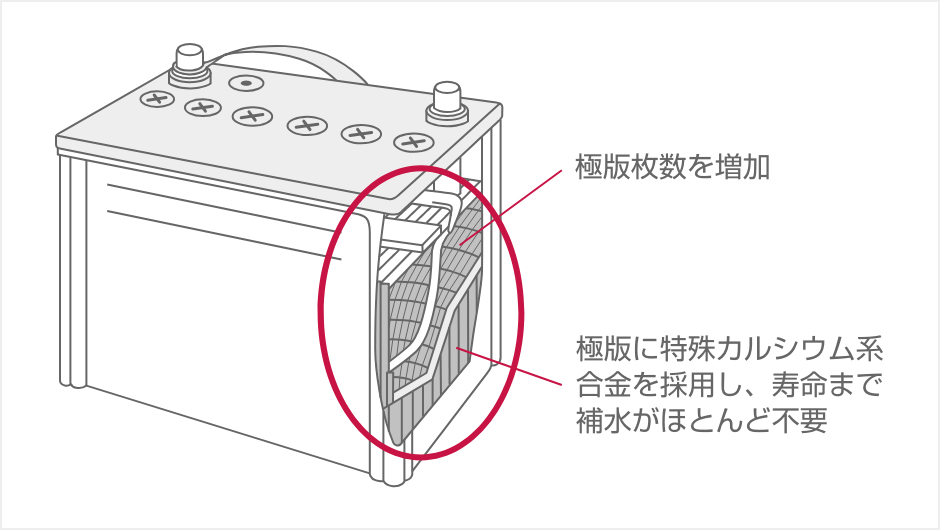 極版枚数を増加

極版に特殊カルシウム系合金を採用し、寿命まで補水がほとんど不要