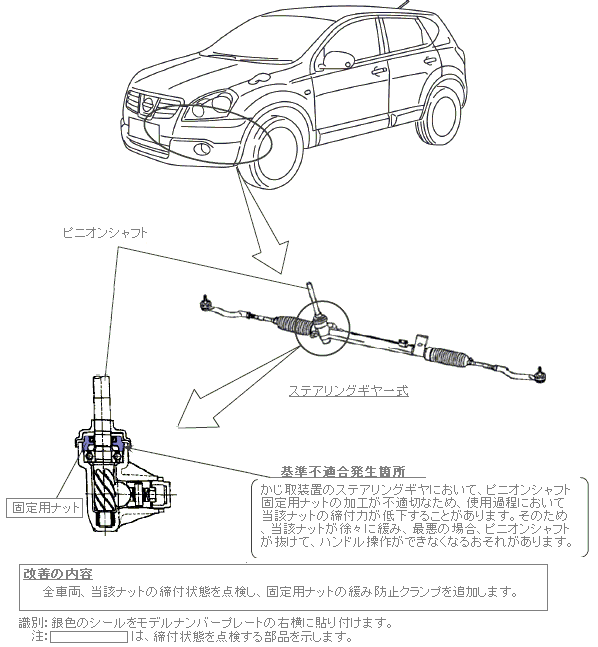 ピニオンシャフト

ステアリングギヤー式

固定用ナット

基準不適合発生箇所

かじ取装置のステアリングギヤにおいて、ピニオンシャフト固定用ナットの加工が不適切なため、使用過程において当該ナットの締付力が低下することがあります。そのため、当該ナットが徐々に緩み、最悪の場合、ピニオンシャフトが抜けて、ハンドル操作ができなくなるおそれがあります。

改善の内容

全車両、当該ナットの締付状態を点検し、固定用ナットの緩み防止クランプを追加します。

識別: 銀色のシールをモデルナンバープレートの右横に貼り付けます。
注: は、締付状態を点検する部品を示します。