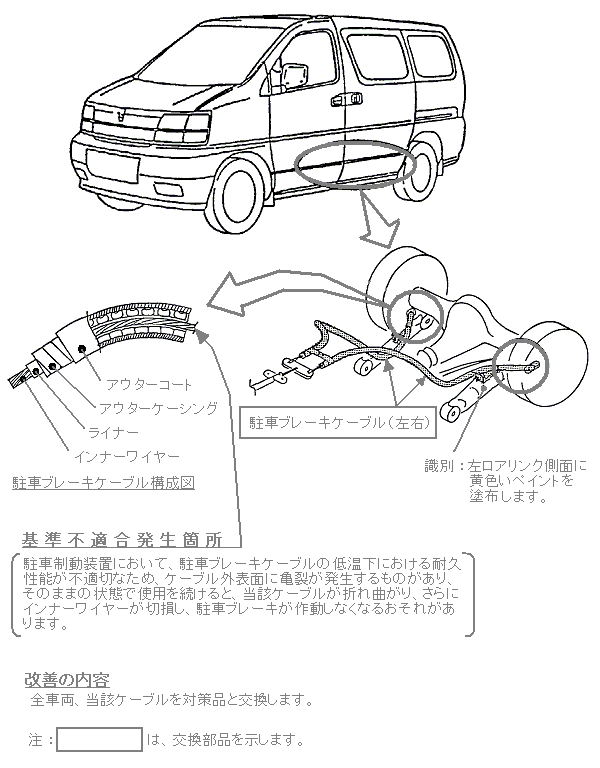 アウターコート
アウターケーシング
ライナー
インナーワイヤー
駐車ブレーキケーブル構成図

駐車ブレーキケーブル（左右）

識別：左ロアリンク側面に黄色いペイントを塗布します。

基準不適合発生箇所

駐車制動装置において、駐車ブレーキケーブルの低温下における耐久性能が不適切なため、ケーブル外表面に亀裂が発生するものがあり、そのままの状態で使用を続けると、当該ケーブルが折れ曲がり、さらにインナーワイヤーが切損し、駐車ブレーキが作動しなくなるおそれがあります。

改善の内容
全車両、当該ケーブルを対策品と交換します。

注：　　は、交換部品を示します。