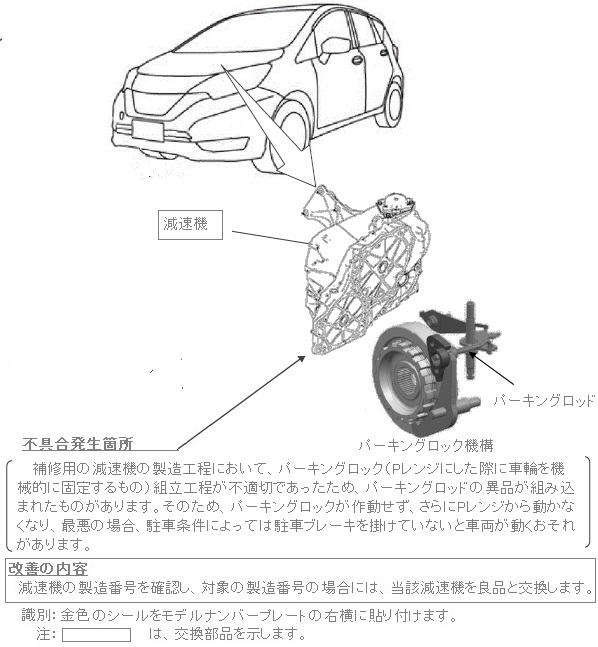 減速機

パーキングロッド

パーキングロック機構

不具合発生箇所

補修用の減速機の製造工程において、パーキングロック（Pレンジにした際に車輪を機械的に固定するもの）組立工程が不適切であったため、パーキングロッドの異品が組み込まれたものがあります。そのため、パーキングロックが作動せず、さらにPレンジから動かなくなり、最悪の場合、駐車条件によっては駐車ブレーキを掛けていないと車両が動くおそれがあります。

改善の内容

減速機の製造番号を確認し、対象の製造番号の場合には、当該減速機を良品と交換します。

識別：金色のシールをモデルナンバープレートの右横に貼り付けます。

注：　は、交換部品を示します。