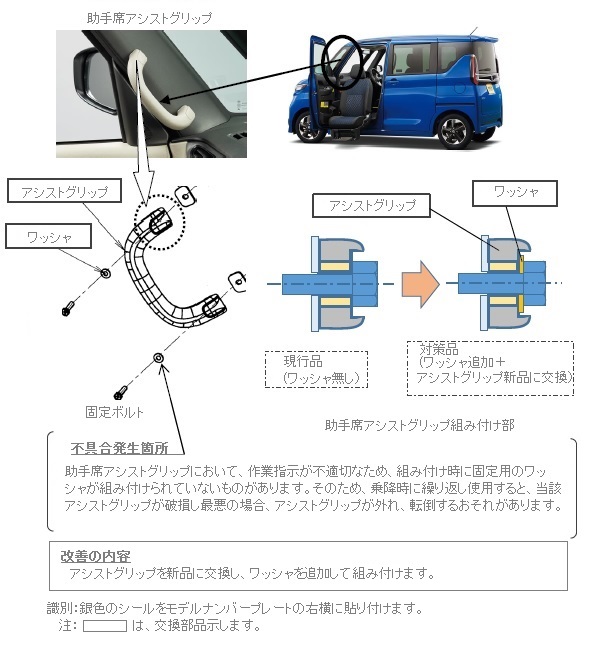 助手席アシストグリップ

アシストグリップ

ワッシャ

固定ボルト

アシストグリップ

ワッシャ

現行品
（ワッシャ無し）

対策品
（ワッシャ追加＋
アシストグリップ新品に交換）

助手席アシストグリップ組み付け部

不具合発生箇所

助手席アシストグリップにおいて、作業指示が不適切なため、組み付け時に固定用のワッシャが組み付けられていないものがあります。そのため、乗降時に繰り返し使用すると、当該アシストグリップが破損し最悪の場合、アシストグリップが外れ、転倒するおそれがあります。

改善の内容

アシストグリップを新品に交換し、ワッシャを追加して組み付けます。

識別：銀色のシールをモデルナンバープレートの右横に貼り付けます。
注：　　　　は、交換部品示します。