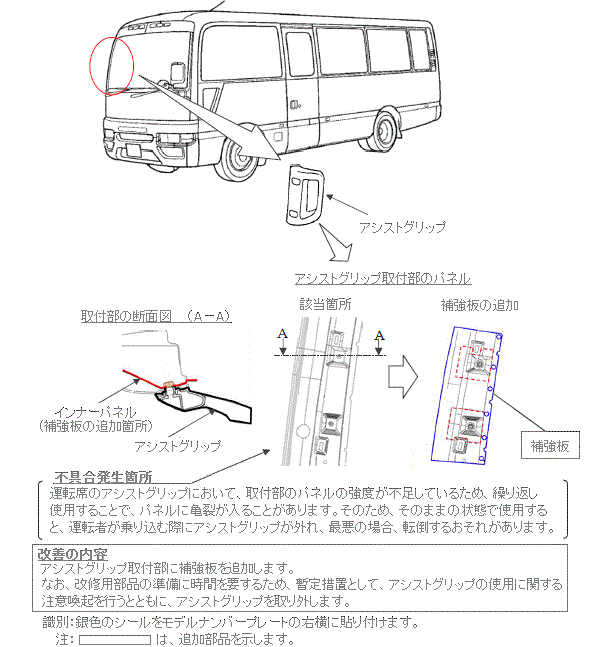 アシストグリップ

アシストグリップ取付部のパネル

取付部の断面図 (A－A)

該当箇所

補強板の追加

A

A

インナーパネル
(補強板の追加箇所)

アシストグリップ

補強板

不具合発生箇所
運転席のアシストグリップにおいて、取付部のパネルの強度が不足しているため、繰り返し使用することで、パネルに亀裂が入ることがあります。そのため、そのままの状態で使用すると、運転者が乗り込む際にアシストグリップが外れ、最悪の場合、転倒するおそれがあります。

改善の内容
アシストグリップ取付部に補強板を追加します。
なお、改修用部品の準備に時間を要するため、暫定措置として、アシストグリップの使用に関する注意喚起を行うとともに、アシストグリップを取り外します。

識別:銀色のシールをモデルナンバープレートの右横に貼り付けます。

注: は、追加部品を示します。