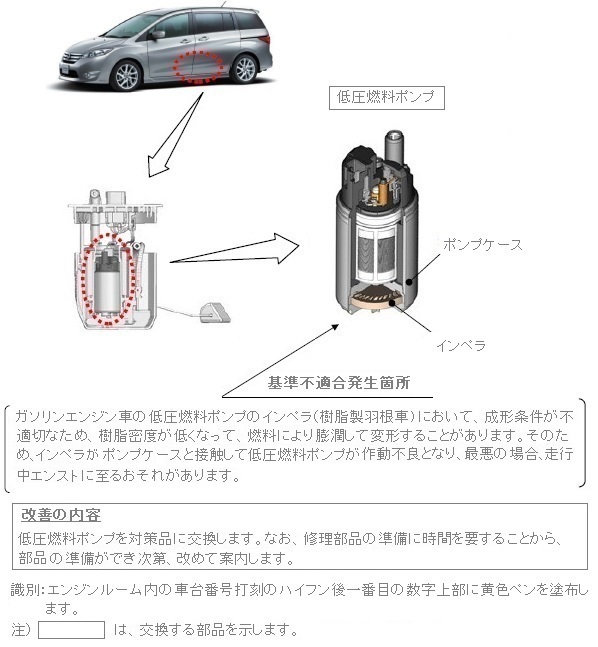 低圧燃料ポンプ

ポンプケース

インペラ

基準不適合発生箇所

ガソリンエンジン車の低圧燃料ポンプのインペラ(樹脂製羽根車)において、成形条件が不適切なため、樹脂密度が低くなって、燃料により膨潤して変形することがあります。そのため、インペラがポンプケースと接触して低圧燃料ポンプが作動不良となり、最悪の場合、走行中エンストに至るおそれがあります。

改善の内容

低圧燃料ポンプを対策品に交換します。なお、修理部品の準備に時間を要することから、部品の準備ができ次第、改めて案内します。

識別:エンジンルーム内の車台番号打刻のハイフン後一番目の数字上部に黄色ペンを塗布します。

注) は、交換する部品を示します。