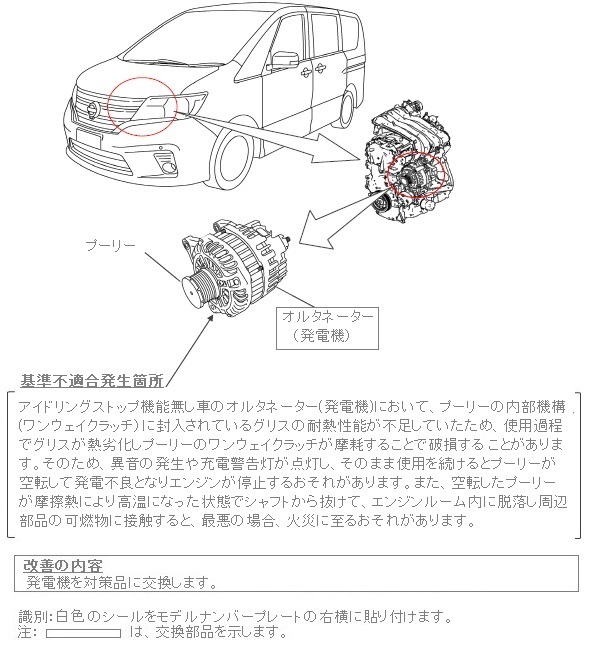 プーリー

オルタネーター
（発電機）

基準不適合発生箇所

アイドリングストップ機能無し車のオルタネーター（発電機）において、プーリーの内部機構（ワンウェイクラッチ）に封入されているグリスの耐熱性能が不足していたため、使用過程でグリスが熱劣化しプーリーのワンウェイクラッチが摩耗することで破損することがあります。そのため、異音の発生や充電警告灯が点灯し、そのまま使用を続けるとプーリーが空転して発電不良となりエンジンが停止するおそれがあります。また、空転したプーリーが摩擦熱により高温になった状態でシャフトから抜けて、エンジンルーム内に脱落し周辺部品の可燃物に接触すると、最悪の場合、火災に至るおそれがあります。

改善の内容
発電機を対策品に交換します。

識別：白色のシールをモデルナンバープレートの右横に貼り付けます。
注：　は、交換部品を示します。