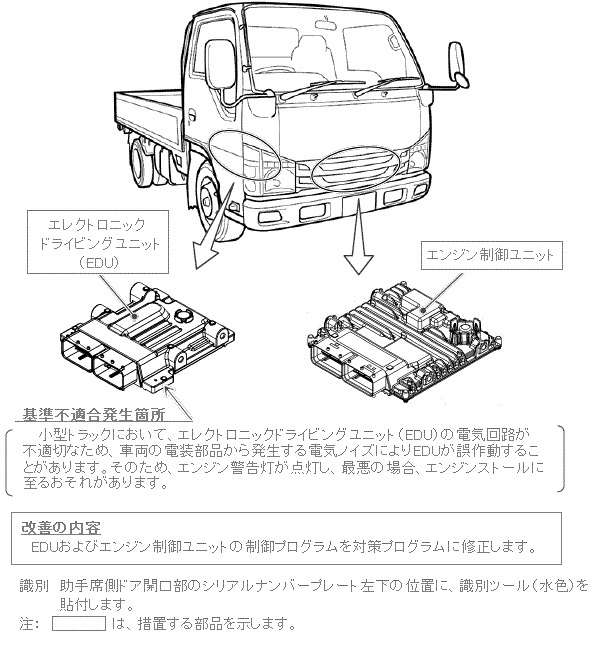 エレクトロニック
ドライビングユニット
（EDU）

エンジン制御ユニット

基準不適合発生箇所

小型トラックにおいて、エレクトロニックドライビングユニット（EDU）の電気回路が不適切なため、車両の電装部品から発生する電気ノイズによりEDUが誤作動することがあります。そのため、エンジン警告灯が点灯し、最悪の場合、エンジンストールに至るおそれがあります。

改善の内容
EDUおよびエンジン制御ユニットの制御プログラムを対策プログラムに修正します。

識別　助手席側ドア開口部のシリアルナンバープレート左下の位置に、識別ツール（水色）を貼付します。
注：　　　は、措置する部品を示します。