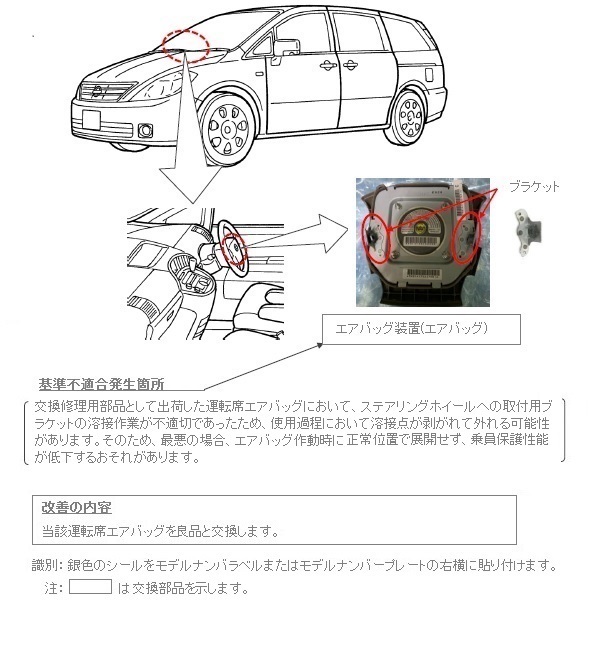 ブラケット

エアバッグ装置(エアバッグ)

基準不適合発生箇所

交換修理用部品として出荷した運転席エアバッグにおいて、ステアリングホイールへの取付用ブラケットの溶接作業が不適切であったため、使用過程において溶接点が剥がれて外れる可能性があります。そのため、最悪の場合、エアバッグ作動時に正常位置で展開せず、乗員保護性能が低下するおそれがあります。

改善の内容

当該運転席エアバッグを良品と交換します。

識別: 銀色のシールをモデルナンバラベルまたはモデルナンバープレートの右横に貼り付けます。

注: は交換部品を示します。