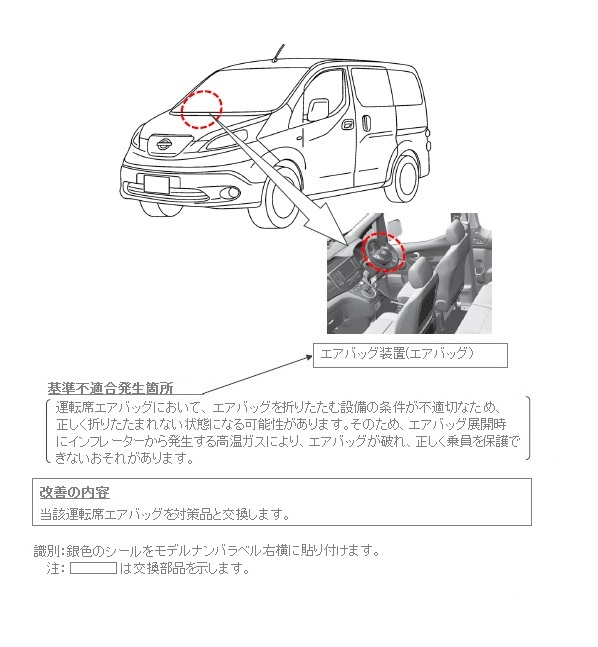 エアバッグ装置(エアバッグ)

基準不適合発生箇所

運転席エアバッグにおいて、エアバッグを折りたたむ設備の条件が不適切なため、正しく折りたたまれない状態になる可能性があります。そのため、エアバッグ展開時にインフレーターから発生する高温ガスにより、エアバッグが破れ、正しく乗員を保護できないおそれがあります。

改善の内容

当該運転席エアバッグを対策品と交換します。

識別:銀色のシールをモデルナンバラベル右横に貼り付けます。
注: は交換部品を示します。