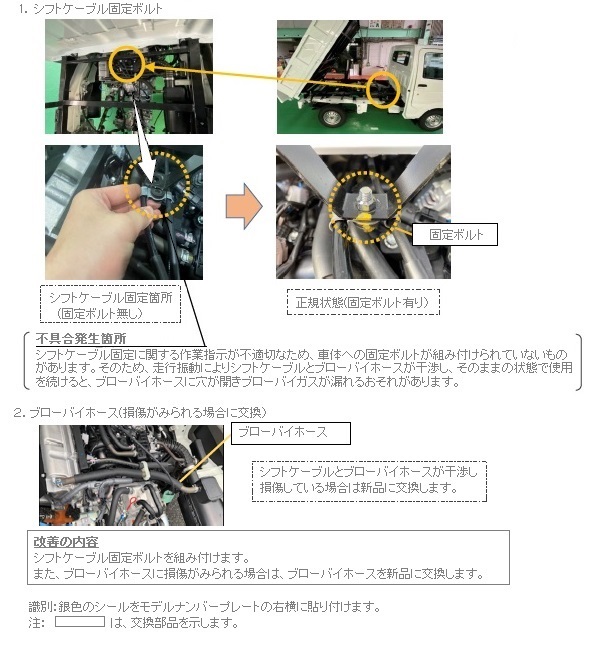 1. シフトケーブル固定ボルト

固定ボルト

シフトケーブル固定箇所
（固定ボルト無し）

正規状態（固定ボルト有り）

不具合発生箇所
シフトケーブル固定に関する作業指示が不適切なため、車体への固定ボルトが組み付けられていないものがあります。そのため、走行振動によりシフトケーブルとブローバイホースが干渉し、そのままの状態で使用を続けると、ブローバイホースに穴が開きブローバイガスが漏れるおそれがあります。

2. ブローバイホース（損傷がみられる場合に交換）

ブローバイホース

シフトケーブルとブローバイホースが干渉し損傷している場合は新品に交換します。

改善の内容
シフトケーブル固定ボルトを組み付けます。
また、ブローバイホースに損傷がみられる場合は、ブローバイホースを新品に交換します。

識別：銀色のシールをモデルナンバープレートの右横に貼り付けます。
注： は、交換部品を示します。