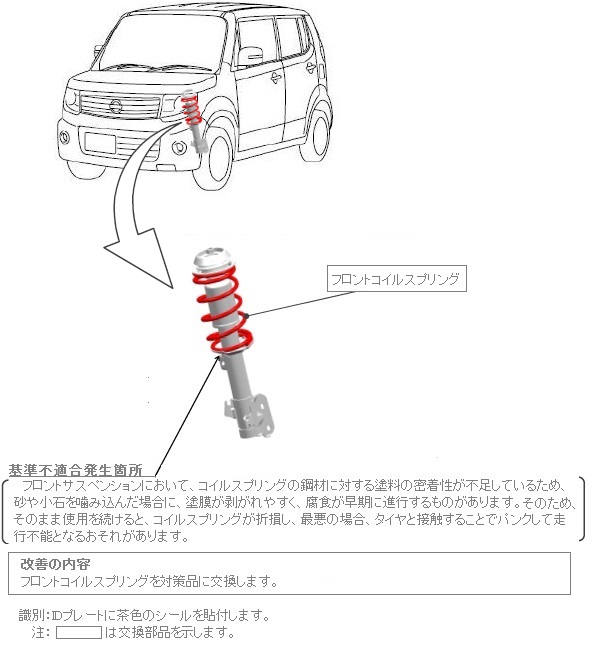 フロントコイルスプリング

基準不適合発生箇所

フロントサスペンションにおいて、コイルスプリングの鋼材に対する塗料の密着性が不足しているため、砂や小石を噛み込んだ場合に、塗膜が剥がれやすく、腐食が早期に進行するものがあります。そのため、そのまま使用を続けると、コイルスプリングが折損し、最悪の場合、タイヤと接触することでパンクして走行不能となるおそれがあります。

改善の内容
フロントコイルスプリングを対策品に交換します。

識別：IDプレートに茶色のシールを貼付します。
注：　　　は交換部品を示します。