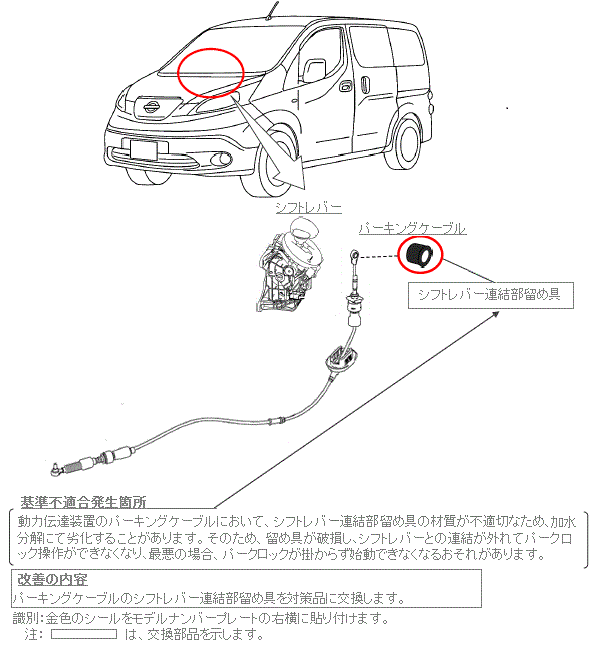 シフトレバー

パーキングケーブル

シフトレバー連結部留め具

基準不適合発生箇所

動力伝達装置のパーキングケーブルにおいて、シフトレバー連結部留め具の材質が不適切なため、加水分解にて劣化することがあります。そのため、留め具が破損し、シフトレバーとの連結が外れてパークロック操作ができなくなり、最悪の場合、パークロックが掛からず始動できなくなるおそれがあります。

改善の内容

パーキングケーブルのシフトレバー連結部留め具を対策品に交換します。

識別:金色のシールをモデルナンバープレートの右横に貼り付けます。

注: は、交換部品を示します。