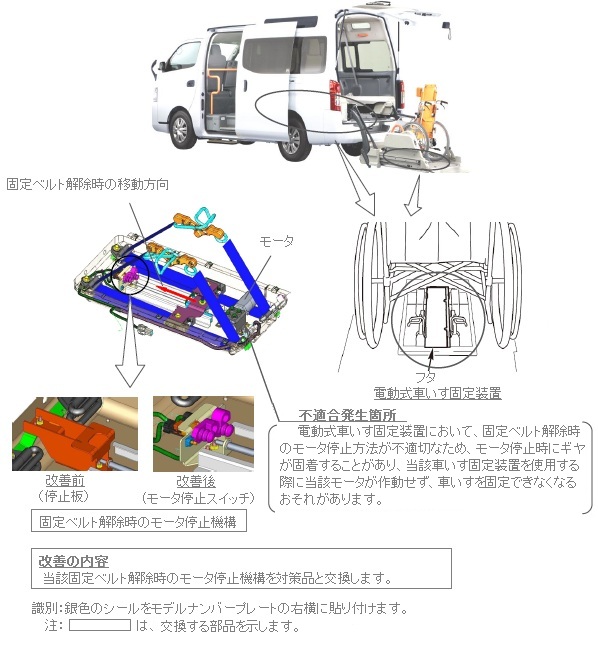 固定ベルト解除時の移動方向

モータ

フタ

電動式車いす固定装置

改善前
（停止板）

改善後
（モータ停止スイッチ）

固定ベルト解除時のモータ停止機構

不適合発生箇所

電動式車いす固定装置において、固定ベルト解除時のモータ停止方法が不適切なため、モータ停止時にギヤが固着することがあり、当該車いす固定装置を使用する際に当該モータが作動せず、車いすを固定できなくなるおそれがあります。

改善の内容

当該固定ベルト解除時のモータ停止機構を対策品と交換します。

識別：銀色のシールをモデルナンバープレートの右横に貼り付けます。

注：　は、交換する部品を示します。