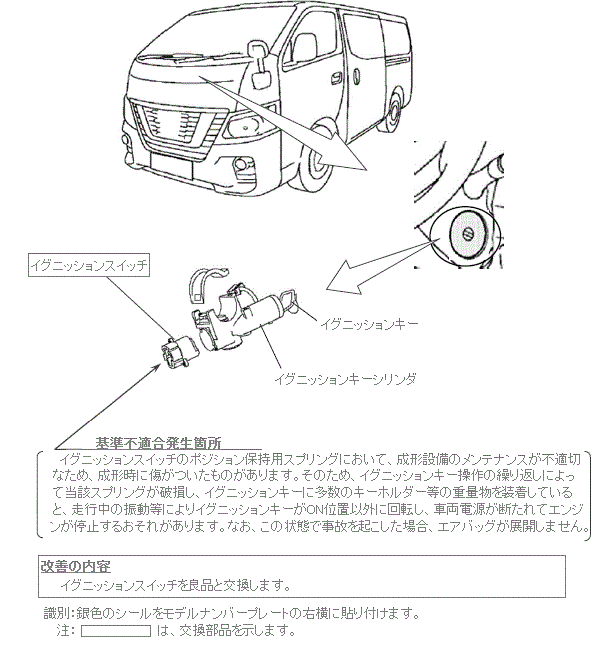 イグニッションスイッチ

イグニッションキー

イグニッションキーシリンダ

基準不適合発生箇所

イグニッションスイッチのポジション保持用スプリングにおいて、成形設備のメンテナンスが不適切なため、成形時に傷がついたものがあります。そのため、イグニッションキー操作の繰り返しによって当該スプリングが破損し、イグニッションキーに多数のキーホルダー等の重量物を装着していると、走行中の振動等によりイグニッションキーがON位置以外に回転し、車両電源が断たれてエンジンが停止するおそれがあります。なお、この状態で事故を起こした場合、エアバッグが展開しません。

改善の内容
イグニッションスイッチを良品と交換します。

識別:銀色のシールをモデルナンバープレートの右横に貼り付けます。
注: は、交換部品を示します。