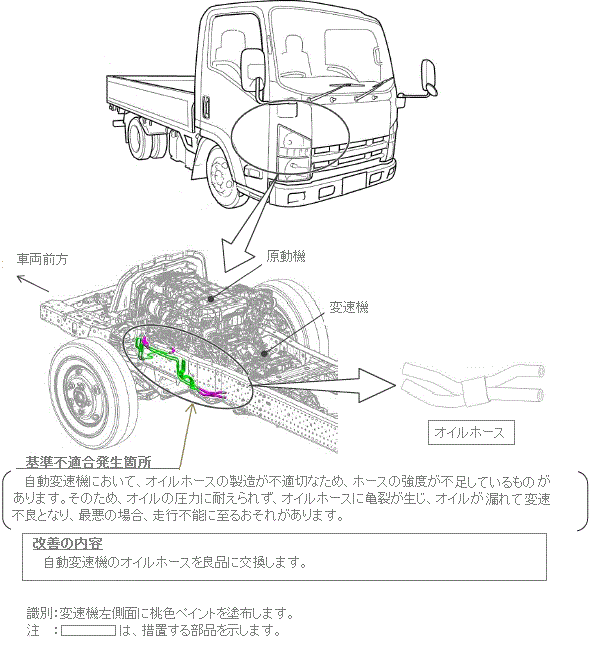 車両前方

原動機

変速機

オイルホース

基準不適合発生箇所

自動変速機において、オイルホースの製造が不適切なため、ホースの強度が不足しているものがあります。そのため、オイルの圧力に耐えられず、オイルホースに亀裂が生じ、オイルが漏れて変速不良となり、最悪の場合、走行不能に至るおそれがあります。

改善の内容

自動変速機のオイルホースを良品に交換します。

識別：変速機左側面に桃色ペイントを塗布します。
注　：　　　　は、措置する部品を示します。