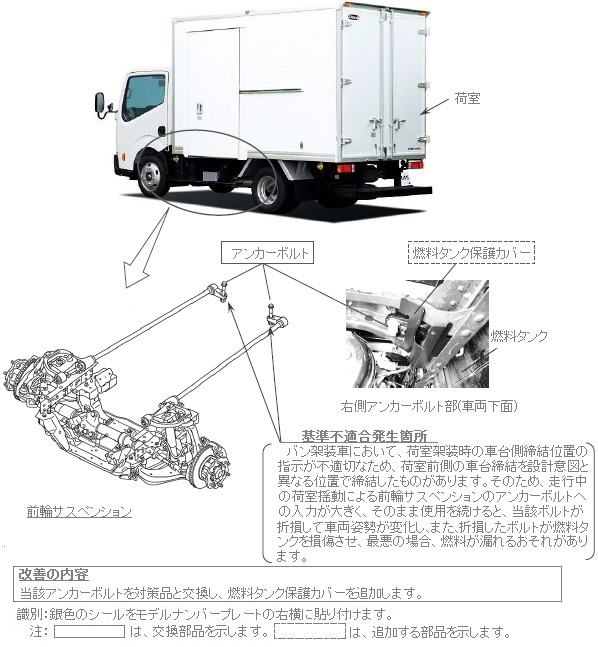 荷室

アンカーボルト

燃料タンク保護カバー

燃料タンク

右側アンカーボルト部(車両下面)

前輪サスペンション

基準不適合発生箇所
バン架装車において、荷室架装時の車台側締結位置の指示が不適切なため、荷室前側の車台締結を設計意図と異なる位置で締結したものがあります。そのため、走行中の荷室揺動による前輪サスペンションのアンカーボルトへの入力が大きく、そのまま使用を続けると、当該ボルトが折損して車両姿勢が変化し、また、折損したボルトが燃料タンクを損傷させ、最悪の場合、燃料が漏れるおそれがあります。

改善の内容
当該アンカーボルトを対策品と交換し、燃料タンク保護カバーを追加します。

識別:銀色のシールをモデルナンバープレートの右横に貼り付けます。
注: は、交換部品を示します。 は、追加する部品を示します。