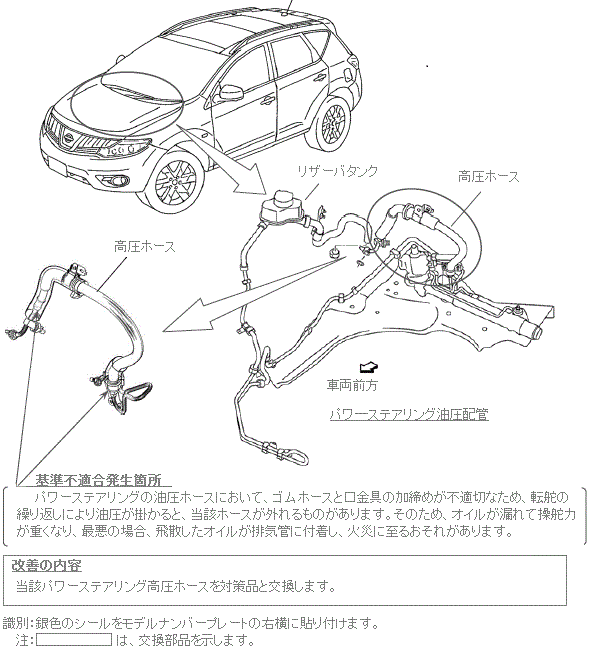 リザーバタンク

高圧ホース

高圧ホース

車両前方

パワーステアリング油圧配管

基準不適合発生箇所

パワーステアリングの油圧ホースにおいて、ゴムホースと口金具の加締めが不適切なため、転舵の繰り返しにより油圧が掛かると、当該ホースが外れるものがあります。そのため、オイルが漏れて操舵力が重くなり、最悪の場合、飛散したオイルが排気管に付着し、火災に至るおそれがあります。

改善の内容

当該パワーステアリング高圧ホースを対策品と交換します。

識別:銀色のシールをモデルナンバープレートの右横に貼り付けます。
注: は、交換部品を示します。