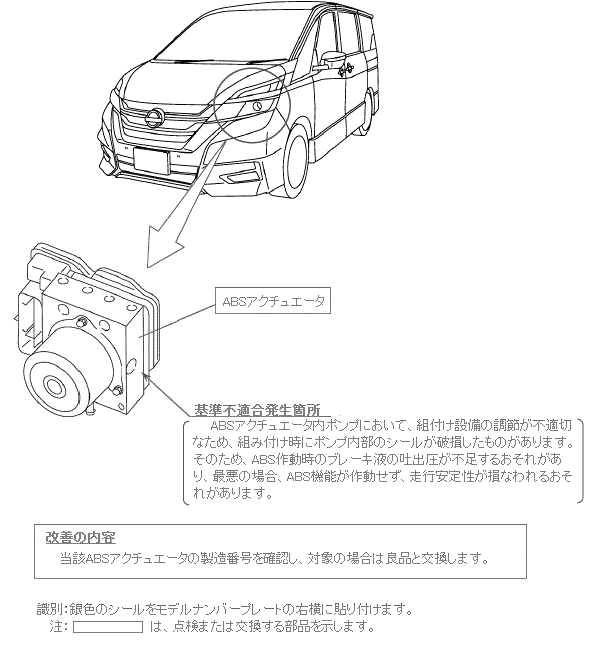 ABSアクチュエータ

基準不適合発生箇所

ABSアクチュエータ内ポンプにおいて、組付け設備の調節が不適切なため、組み付け時にポンプ内部のシールが破損したものがあります。そのため、ABS作動時のブレーキ液の吐出圧が不足するおそれがあり、最悪の場合、ABS機能が作動せず、走行安定性が損なわれるおそれがあります。

改善の内容

当該ABSアクチュエータの製造番号を確認し、対象の場合は良品と交換します。

識別:銀色のシールをモデルナンバープレートの右横に貼り付けます。

注: は、点検または交換する部品を示します。