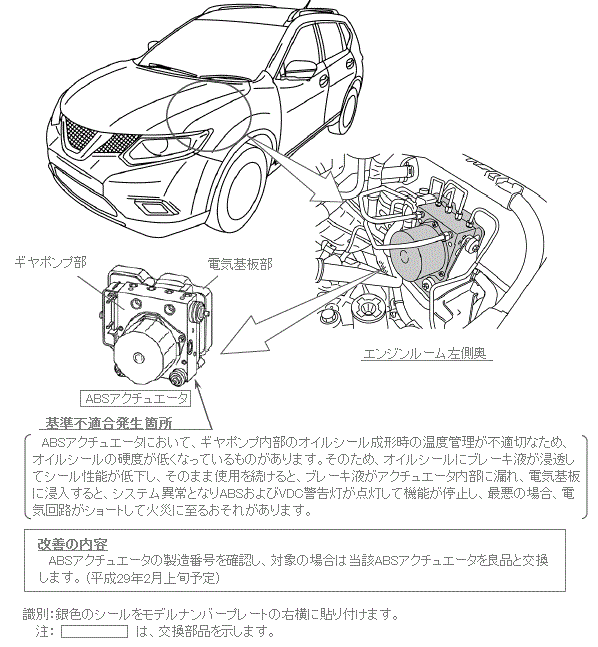 ギヤポンプ部

電気基板部

エンジンルーム左側奥

ABSアクチュエータ

基準不適合発生箇所

ABSアクチュエータにおいて、ギヤポンプ内部のオイルシール成形時の温度管理が不適切なため、オイルシールの硬度が低くなっているものがあります。そのため、オイルシールにブレーキ液が浸透してシール性能が低下し、そのまま使用を続けると、ブレーキ液がアクチュエータ内部に漏れ、電気基板に浸入すると、システム異常となりABSおよびVDC警告灯が点灯して機能が停止し、最悪の場合、電気回路がショートして火災に至るおそれがあります。

改善の内容

ABSアクチュエータの製造番号を確認し、対象の場合は当該ABSアクチュエータを良品と交換します。(平成29年2月上旬予定)

識別:銀色のシールをモデルナンバープレートの右横に貼り付けます。

注: は、交換部品を示します。