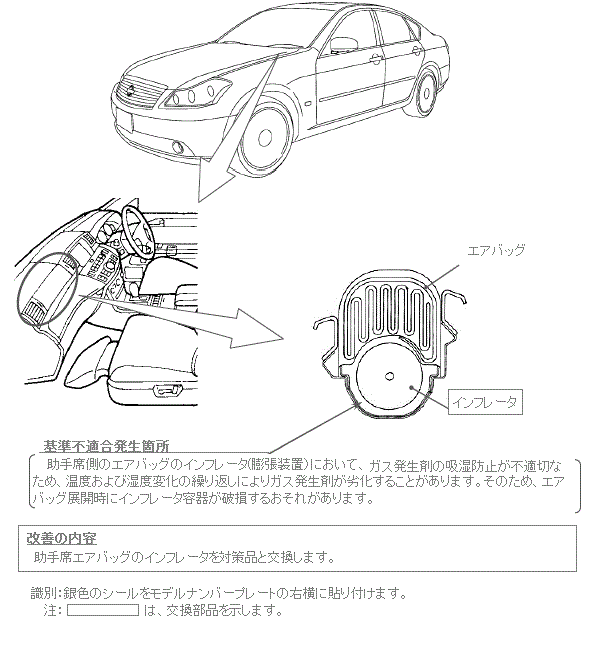 エアバッグ

インフレータ

基準不適合発生箇所

助手席側のエアバッグのインフレータ(膨張装置)において、ガス発生剤の吸湿防止が不適切なため、温度および湿度変化の繰り返しによりガス発生剤が劣化することがあります。そのため、エアバッグ展開時にインフレータ容器が破損するおそれがあります。

改善の内容

助手席エアバッグのインフレータを対策品と交換します。

識別:銀色のシールをモデルナンバープレートの右横に貼り付けます。
注: は、交換部品を示します。