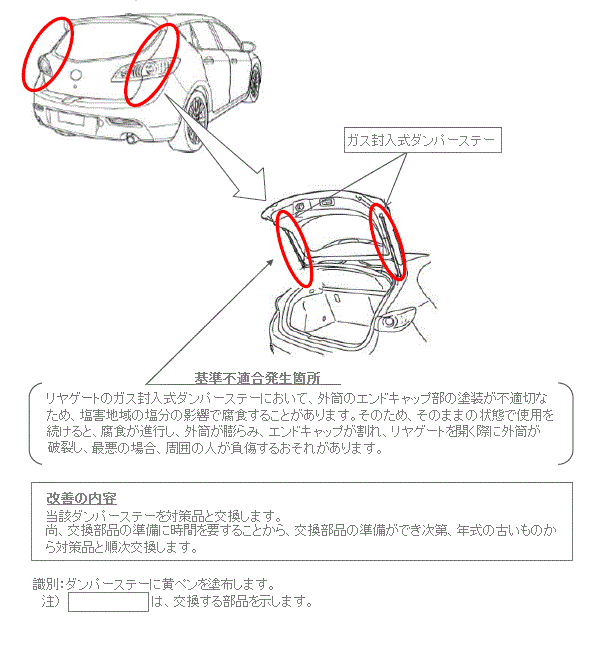 ガス封入式ダンパーステー

基準不適合発生箇所

リヤゲートのガス封入式ダンパーステーにおいて、外筒のエンドキャップ部の塗装が不適切なため、塩害地域の塩分の影響で腐食することがあります。そのため、そのままの状態で使用を続けると、腐食が進行し、外筒が膨らみ、エンドキャップが割れ、リヤゲートを開く際に外筒が破裂し、最悪の場合、周囲の人が負傷するおそれがあります。

改善の内容
当該ダンパーステーを対策品と交換します。
尚、交換部品の準備に時間を要することから、交換部品の準備ができ次第、年式の古いものから対策品と順次交換します。

識別：ダンパーステーに黄ペンを塗布します。
注） は、交換する部品を示します。