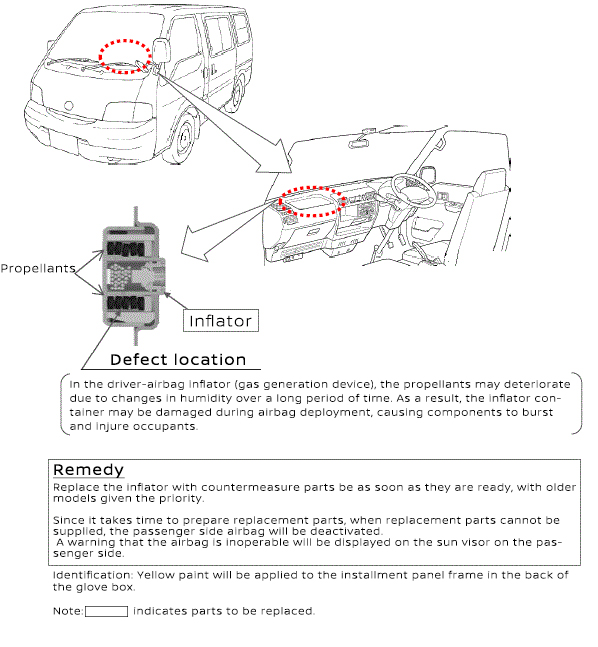 Propellants

Inflator

Defect location

In the driver-airbag inflator (gas generation device), the propellants may deteriorate due to changes in humidity over a long period of time. As a result, the inflator container may be damaged during airbag deployment, causing components to burst and injure occupants.

Remedy
Replace the inflator with countermeasure parts be as soon as they are ready, with older models given the priority.

Since it takes time to prepare replacement parts, when replacement parts cannot be supplied, the passenger side airbag will be deactivated.
A warning that the airbag is inoperable will be displayed on the sun visor on the passenger side.

Identification: Yellow paint will be applied to the installment panel frame in the back of the glove box.

Note: indicates parts to be replaced.