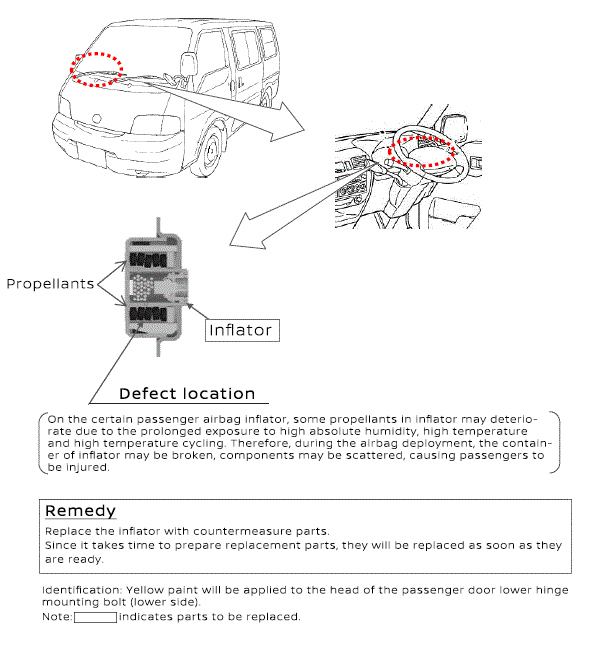 Propellants

Inflator

Defect location

On the certain passenger airbag inflator, some propellants in inflator may deteriorate due to the prolonged exposure to high absolute humidity, high temperature and high temperature cycling. Therefore, during the airbag deployment, the container of inflator may be broken, components may be scattered, causing passengers to be injured.

Remedy

Replace the inflator with countermeasure parts.
Since it takes time to prepare replacement parts, they will be replaced as soon as they are ready.

Identification: Yellow paint will be applied to the head of the passenger door lower hinge mounting bolt (lower side).
Note: indicates parts to be replaced.