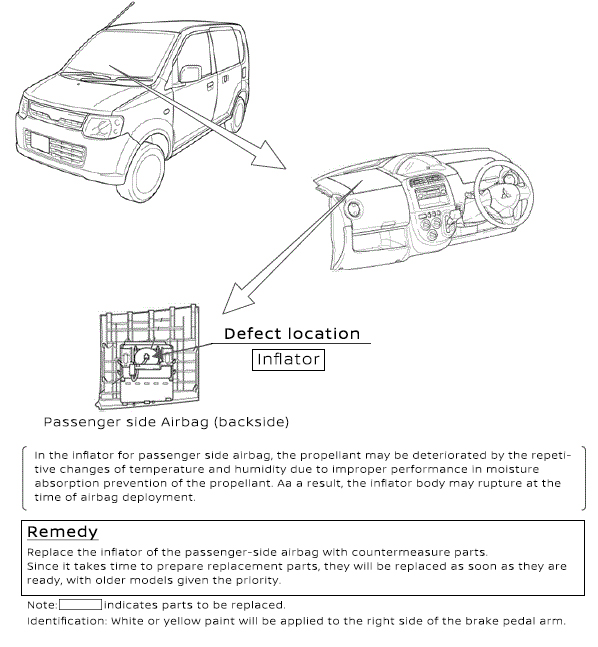 Defect location

Inflator

Passenger side Airbag (backside)

In the inflator for passenger side airbag, the propellant may be deteriorated by the repetitive changes of temperature and humidity due to improper performance in moisture absorption prevention of the propellant. Aa a result, the inflator body may rupture at the time of airbag deployment.

Remedy

Replace the inflator of the passenger-side airbag with countermeasure parts.
Since it takes time to prepare replacement parts, they will be replaced as soon as they are ready, with older models given the priority.

Note: indicates parts to be replaced.

Identification: White or yellow paint will be applied to the right side of the brake pedal arm.