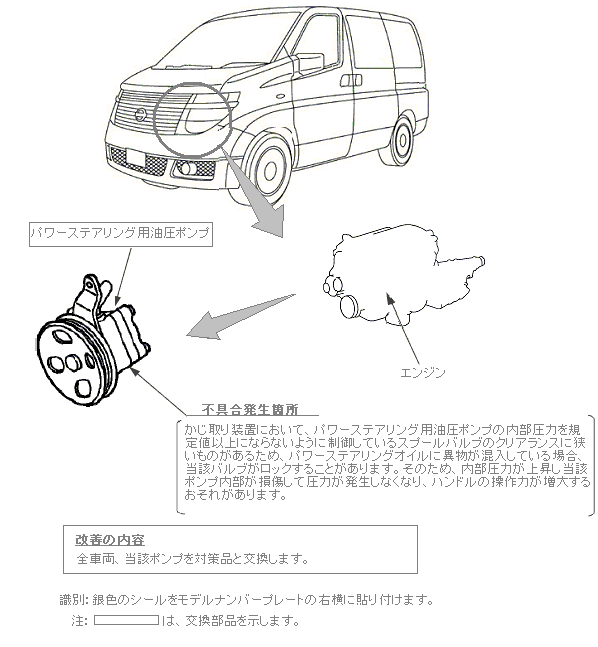 パワーステアリング用油圧ポンプ

エンジン

不具合発生箇所

かじ取り装置において、パワーステアリング用油圧ポンプの内部圧力を規定値以上にならないように制御しているスプールバルブのクリアランスに狭いものがあるため、パワーステアリングオイルに異物が混入している場合、当該バルブがロックすることがあります。そのため、内部圧力が上昇し当該ポンプ内部が損傷して圧力が発生しなくなり、ハンドルの操作力が増大するおそれがあります。

改善の内容
全車両、当該ポンプを対策品と交換します。

識別: 銀色のシールをモデルナンバープレートの右横に貼り付けます。
注: は、交換部品を示します。