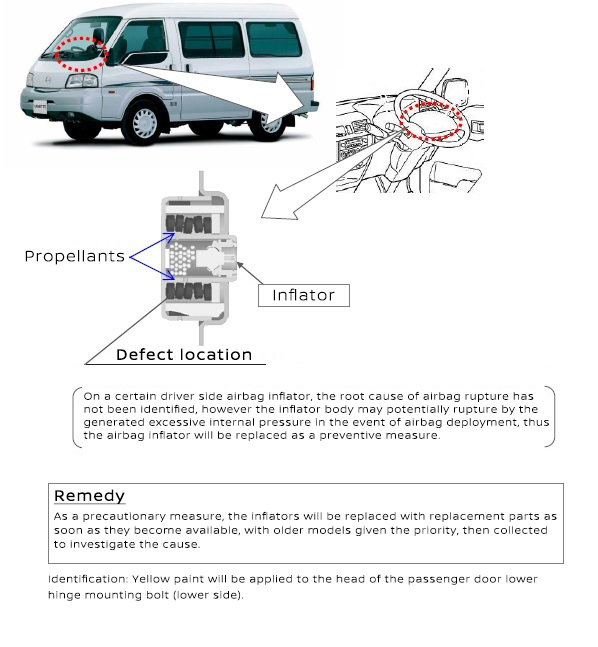 Propellants

Inflator

Defect location

On a certain driver side airbag inflator, the root cause of airbag rupture has not been identified, however the inflator body may potentially rupture by the generated excessive internal pressure in the event of airbag deployment, thus the airbag inflator will be replaced as a preventive measure.

Remedy
As a precautionary measure, the inflators will be replaced with replacement parts as soon as they become available, with older models given the priority, then collected to investigate the cause.

Identification: Yellow paint will be applied to the head of the passenger door lower hinge mounting bolt (lower side).