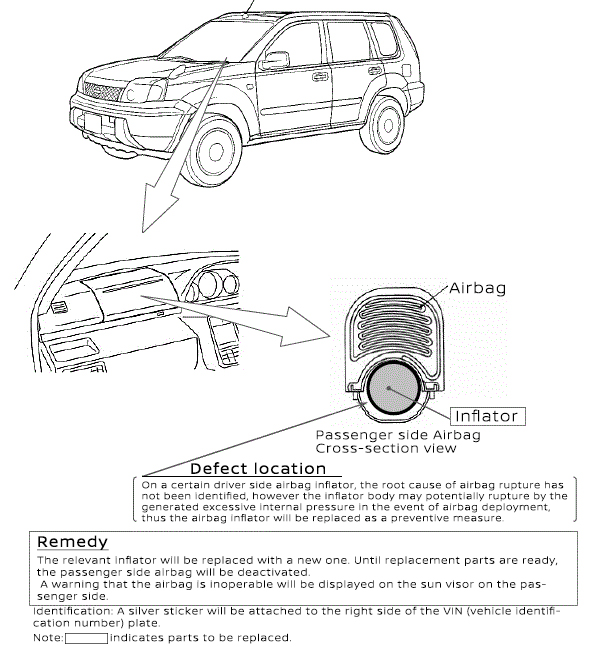 Airbag

Inflator

Passenger side Airbag
Cross-section view

Defect location

On a certain driver side airbag inflator, the root cause of airbag rupture has not been identified, however the inflator body may potentially rupture by the generated excessive internal pressure in the event of airbag deployment, thus the airbag inflator will be replaced as a preventive measure.

Remedy

The relevant inflator will be replaced with a new one. Until replacement parts are ready, the passenger side airbag will be deactivated.
A warning that the airbag is inoperable will be displayed on the sun visor on the passenger side.

Identification: A silver sticker will be attached to the right side of the VIN (vehicle identification number) plate.

Note: indicates parts to be replaced.