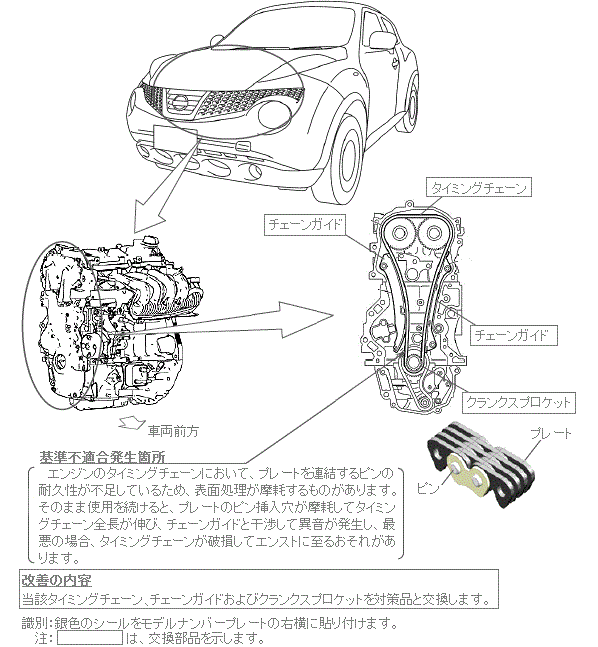 タイミングチェーン

チェーンガイド

チェーンガイド

クランクスプロケット

車両前方

プレート

ピン

基準不適合発生箇所

エンジンのタイミングチェーンにおいて、プレートを連結するピンの耐久性が不足しているため、表面処理が摩耗するものがあります。そのまま使用を続けると、プレートのピン挿入穴が摩耗してタイミングチェーン全長が伸び、チェーンガイドと干渉して異音が発生し、最悪の場合、タイミングチェーンが破損してエンストに至るおそれがあります。

改善の内容

当該タイミングチェーン、チェーンガイドおよびクランクスプロケットを対策品と交換します。

識別:銀色のシールをモデルナンバープレートの右横に貼り付けます。

注: は、交換部品を示します。