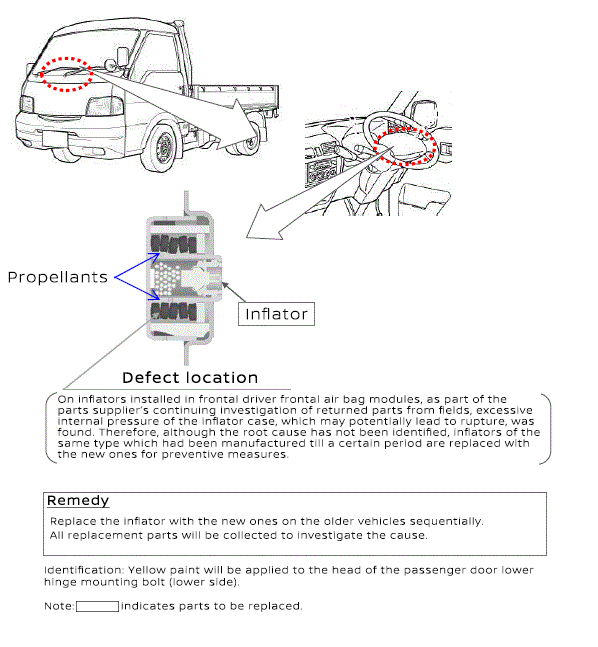 Propellants

Inflator

Defect location

On inflators installed in frontal driver frontal air bag modules, as part of the parts supplier's continuing investigation of returned parts from fields, excessive internal pressure of the inflator case, which may potentially lead to rupture, was found. Therefore, although the root cause has not been identified, inflators of the same type which had been manufactured till a certain period are replaced with the new ones for preventive measures.

Remedy

Replace the inflator with the new ones on the older vehicles sequentially.
All replacement parts will be collected to investigate the cause.

Identification: Yellow paint will be applied to the head of the passenger door lower hinge mounting bolt (lower side).

Note: indicates parts to be replaced.