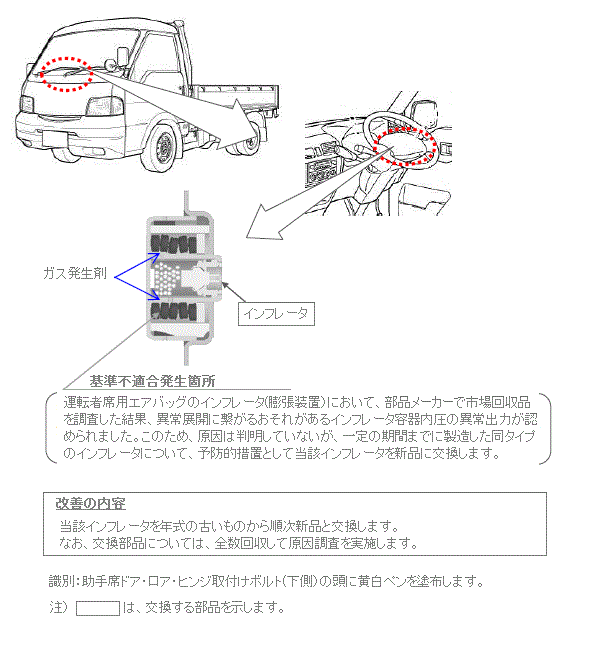 ガス発生剤

インフレータ

基準不適合発生箇所

運転者席用エアバッグのインフレータ(膨張装置)において、部品メーカーで市場回収品を調査した結果、異常展開に繋がるおそれがあるインフレータ容器内圧の異常出力が認められました。このため、原因は判明していないが、一定の期間までに製造した同タイプのインフレータについて、予防的措置として当該インフレータを新品に交換します。

改善の内容

当該インフレータを年式の古いものから順次新品と交換します。
なお、交換部品については、全数回収して原因調査を実施します。

識別:助手席ドア・ロア・ヒンジ取付けボルト(下側)の頭に黄白ペンを塗布します。

注) は、交換する部品を示します。