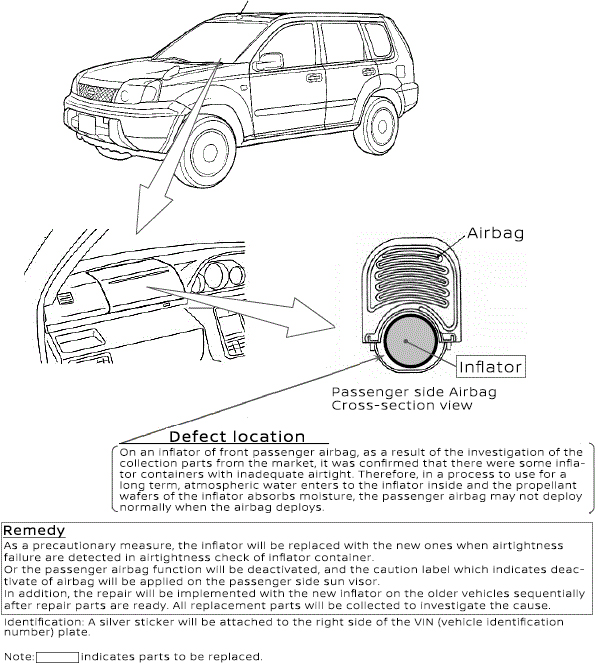 Airbag

Inflator

Passenger side Airbag Cross-section view

Defect location

On an inflator of front passenger airbag, as a result of the investigation of the collection parts from the market, it was confirmed that there were some inflator containers with inadequate airtight. Therefore, in a process to use for a long term, atmospheric water enters to the inflator inside and the propellant wafers of the inflator absorbs moisture, the passenger airbag may not deploy normally when the airbag deploys.

Remedy

As a precautionary measure, the inflator will be replaced with the new ones when airtightness failure are detected in airtightness check of inflator container.
Or the passenger airbag function will be deactivated, and the caution label which indicates deactivate of airbag will be applied on the passenger side sun visor.
In addition, the repair will be implemented with the new inflator on the older vehicles sequentially after repair parts are ready. All replacement parts will be collected to investigate the cause.

Identification: A silver sticker will be attached to the right side of the VIN (vehicle identification number) plate.

Note: indicates parts to be replaced.