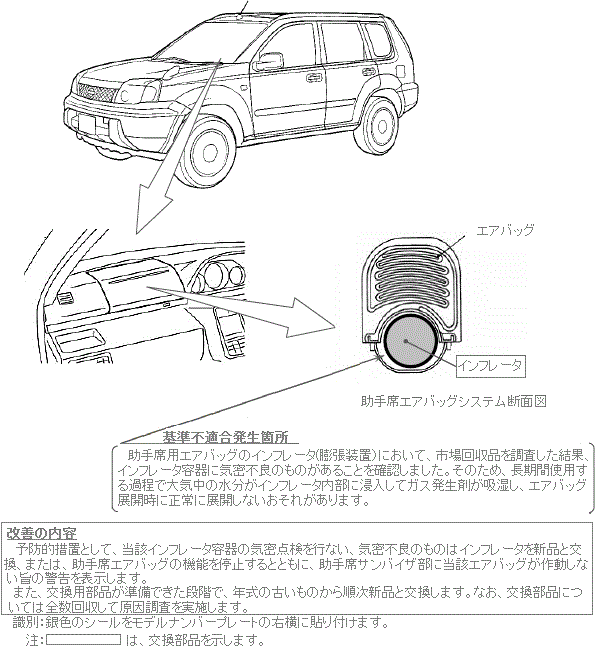 エアバッグ

インフレータ

助手席エアバッグシステム断面図

基準不適合発生箇所
助手席用エアバッグのインフレータ(膨張装置)において、市場回収品を調査した結果、インフレータ容器に気密不良のものがあることを確認しました。そのため、長期間使用する過程で大気中の水分がインフレータ内部に浸入してガス発生剤が吸湿し、エアバッグ展開時に正常に展開しないおそれがあります。

改善の内容
予防的措置として、当該インフレータ容器の気密点検を行ない、気密不良のものはインフレータを新品と交換、または、助手席エアバッグの機能を停止するとともに、助手席サンバイザ部に当該エアバッグが作動しない旨の警告を表示します。
また、交換用部品が準備できた段階で、年式の古いものから順次新品と交換します。なお、交換部品については全数回収して原因調査を実施します。

識別:銀色のシールをモデルナンバープレートの右横に貼り付けます。
注: は、交換部品を示します。