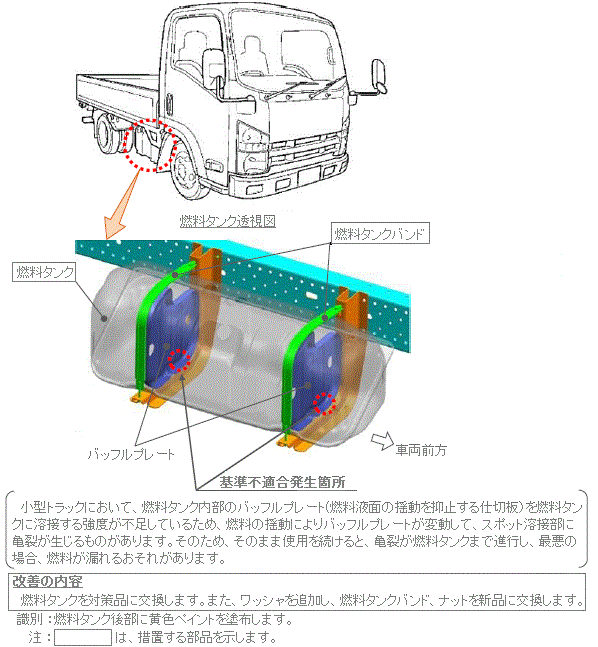 燃料タンク透視図

燃料タンクバンド

燃料タンク

バッフルプレート

車両前方

基準不適合発生箇所

小型トラックにおいて、燃料タンク内部のバッフルプレート(燃料液面の揺動を抑止する仕切板)を燃料タンクに溶接する強度が不足しているため、燃料の揺動によりバッフルプレートが変動して、スポット溶接部に亀裂が生じるものがあります。そのため、そのまま使用を続けると、亀裂が燃料タンクまで進行し、最悪の場合、燃料が漏れるおそれがあります。

改善の内容
燃料タンクを対策品に交換します。また、ワッシャを追加し、燃料タンクバンド、ナットを新品に交換します。

識別：燃料タンク後部に黄色ペイントを塗布します。
注：　は、措置する部品を示します。