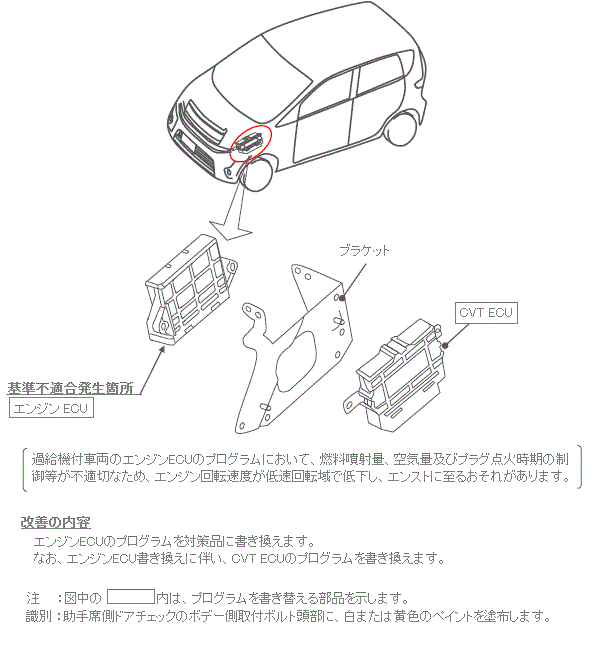 ブラケット

CVT ECU

基準不適合発生箇所

エンジン ECU

過給機付車両のエンジンECUのプログラムにおいて、燃料噴射量、空気量及びプラグ点火時期の制御等が不適切なため、エンジン回転速度が低速回転域で低下し、エンストに至るおそれがあります。

改善の内容

エンジンECUのプログラムを対策品に書き換えます。
なお、エンジンECU書き換えに伴い、CVT ECUのプログラムを書き換えます。

注　：図中の　　　　内は、プログラムを書き替える部品を示します。
識別：助手席側ドアチェックのボデー側取付ボルト頭部に、白または黄色のペイントを塗布します。