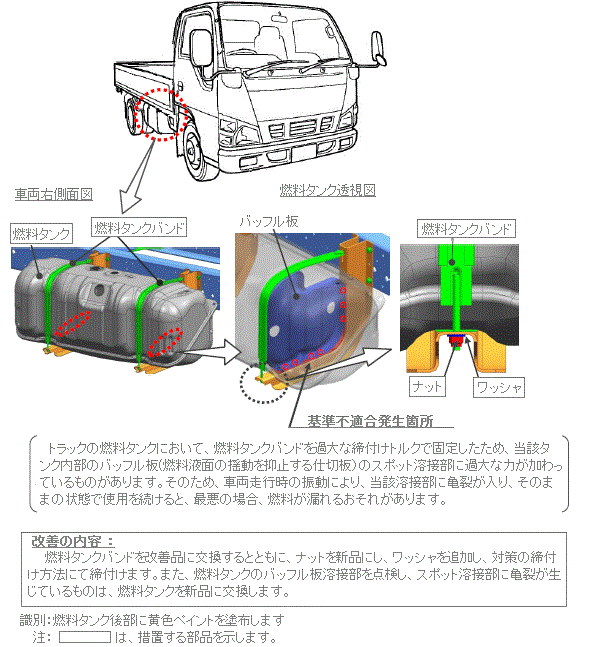 車両右側面図

燃料タンク透視図

燃料タンク

燃料タンクバンド

バッフル板

燃料タンクバンド

ナット

ワッシャ

基準不適合発生箇所

トラックの燃料タンクにおいて、燃料タンクバンドを過大な締付けトルクで固定したため、当該タンク内部のバッフル板(燃料液面の揺動を抑止する仕切板)のスポット溶接部に過大な力が加わっているものがあります。そのため、車両走行時の振動により、当該溶接部に亀裂が入り、そのままの状態で使用を続けると、最悪の場合、燃料が漏れるおそれがあります。

改善の内容：
燃料タンクバンドを改善品に交換するとともに、ナットを新品にし、ワッシャを追加し、対策の締付け方法にて締付けます。また、燃料タンクのバッフル板溶接部を点検し、スポット溶接部に亀裂が生じているものは、燃料タンクを新品に交換します。

識別：燃料タンク後部に黄色ペイントを塗布します
注： は、措置する部品を示します。