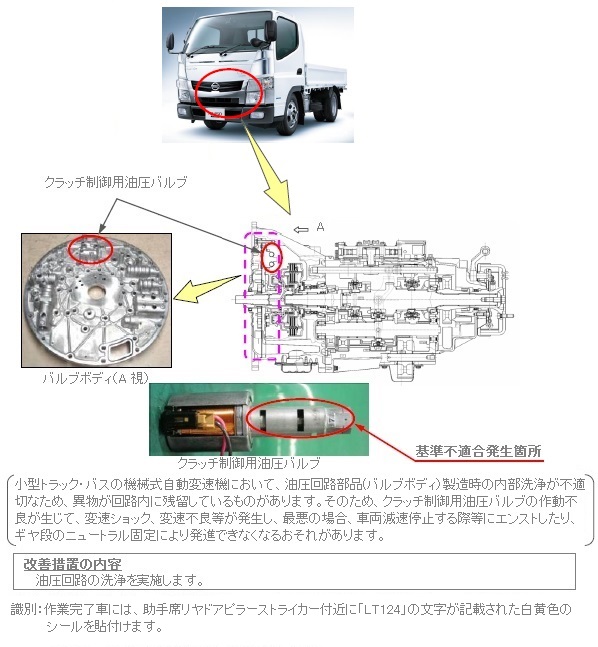 クラッチ制御用油圧バルブ

A

バルブボディ(A 視)

クラッチ制御用油圧バルブ

基準不適合発生箇所

小型トラック・バスの機械式自動変速機において、油圧回路部品(バルブボディ)製造時の内部洗浄が不適切なため、異物が回路内に残留しているものがあります。そのため、クラッチ制御用油圧バルブの作動不良が生じて、変速ショック、変速不良等が発生し、最悪の場合、車両減速停止する際等にエンストしたり、ギヤ段のニュートラル固定により発進できなくなるおそれがあります。

改善措置の内容
油圧回路の洗浄を実施します。

識別：作業完了車には、助手席リヤドアピラーストライカー付近に「LT124」の文字が記載された白黄色のシールを貼付けます。