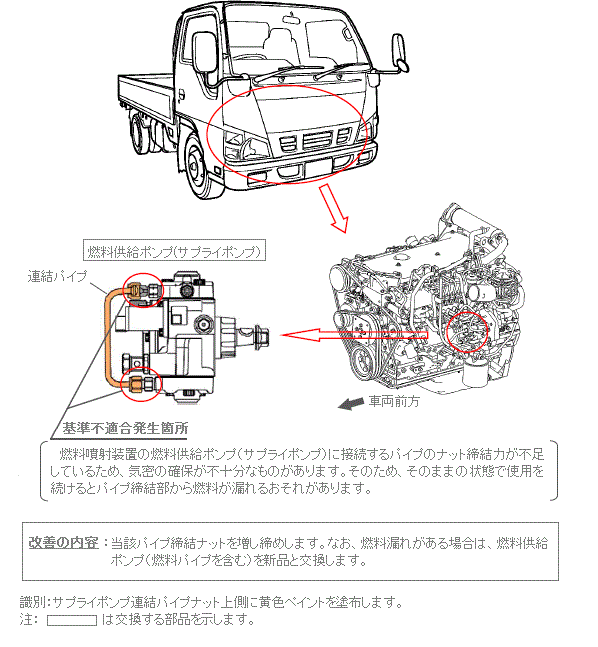 燃料供給ポンプ(サプライポンプ)

連結パイプ

車両前方

基準不適合発生箇所

燃料噴射装置の燃料供給ポンプ(サプライポンプ)に接続するパイプのナット締結力が不足しているため、気密の確保が不十分なものがあります。そのため、そのままの状態で使用を続けるとパイプ締結部から燃料が漏れるおそれがあります。

改善の内容:当該パイプ締結ナットを増し締めします。なお、燃料漏れがある場合は、燃料供給ポンプ(燃料パイプを含む)を新品と交換します。

識別:サプライポンプ連結パイプナット上側に黄色ペイントを塗布します。
注: は交換する部品を示します。