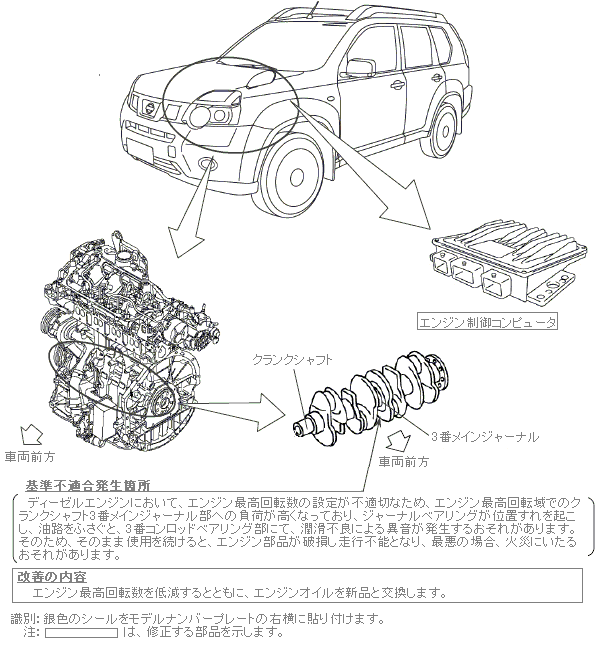 エンジン制御コンピュータ

クランクシャフト

3番メインジャーナル

車両前方

車両前方

基準不適合発生箇所

ディーゼルエンジンにおいて、エンジン最高回転数の設定が不適切なため、エンジン最高回転域でのクランクシャフト3番メインジャーナル部への負荷が高くなっており、ジャーナルベアリングが位置ずれを起こし、油路をふさぐと、3番コンロッドベアリング部にて、潤滑不良による異音が発生するおそれがあります。そのため、そのまま使用を続けると、エンジン部品が破損し走行不能となり、最悪の場合、火災にいたるおそれがあります。

改善の内容

エンジン最高回転数を低減するとともに、エンジンオイルを新品と交換します。

識別: 銀色のシールをモデルナンバープレートの右横に貼り付けます。
注: は、修正する部品を示します。