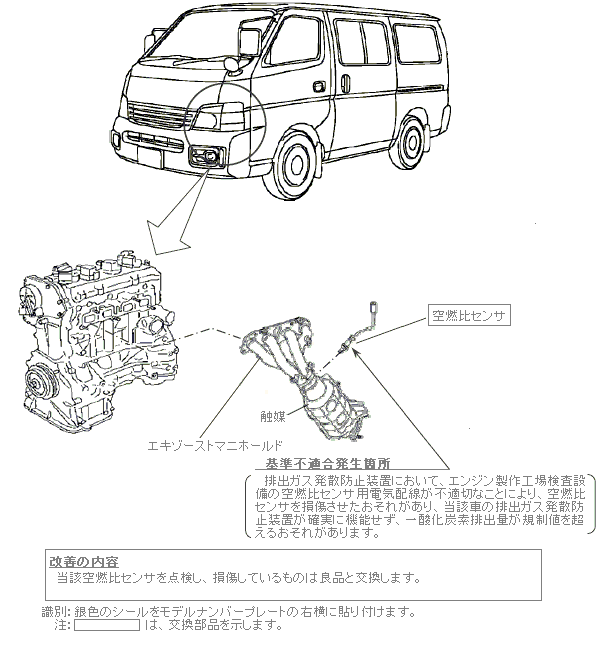 空燃比センサ

触媒

エキゾーストマニホールド

基準不適合発生箇所

排出ガス発散防止装置において、エンジン製作工場検査設備の空燃比センサ用電気配線が不適切なことにより、空燃比センサを損傷させたおそれがあり、当該車の排出ガス発散防止装置が確実に機能せず、一酸化炭素排出量が規制値を超えるおそれがあります。

改善の内容
当該空燃比センサを点検し、損傷しているものは良品と交換します。

識別: 銀色のシールをモデルナンバープレートの右横に貼り付けます。
注: は、交換部品を示します。