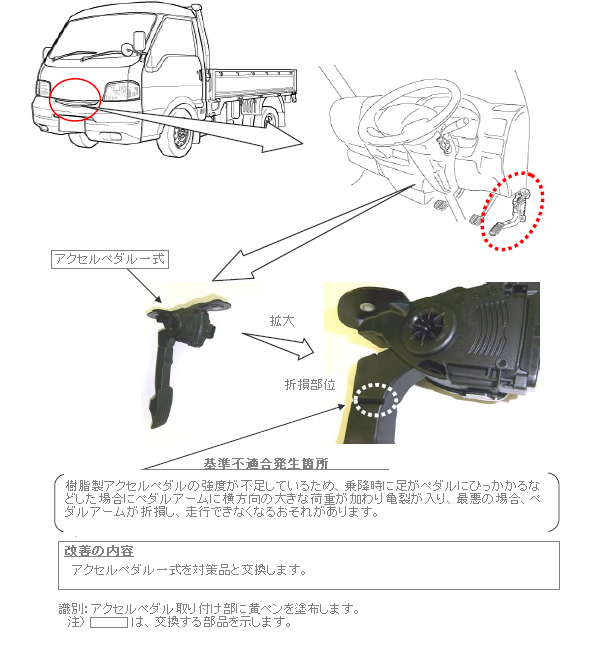 アクセルペダル一式

拡大

折損部位

基準不適合発生箇所

樹脂製アクセルペダルの強度が不足しているため、乗降時に足がペダルにひっかかるなどした場合にペダルアームに横方向の大きな荷重が加わり亀裂が入り、最悪の場合、ペダルアームが折損し、走行できなくなるおそれがあります。

改善の内容

アクセルペダル一式を対策品と交換します。

識別: アクセルペダル取り付け部に黄ペンを塗布します。
注） は、交換する部品を示します。