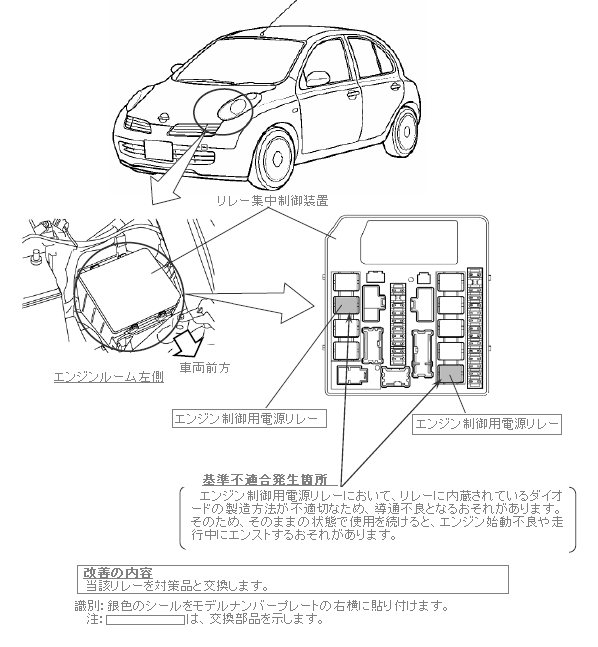 リレー集中制御装置

エンジンルーム左側

車両前方

エンジン制御用電源リレー

エンジン制御用電源リレー

基準不適合発生箇所
エンジン制御用電源リレーにおいて、リレーに内蔵されているダイオードの製造方法が不適切なため、導通不良となるおそれがあります。そのため、そのままの状態で使用を続けると、エンジン始動不良や走行中にエンストするおそれがあります。

改善の内容
当該リレーを対策品と交換します。

識別: 銀色のシールをモデルナンバープレートの右横に貼り付けます。
注: は、交換部品を示します。