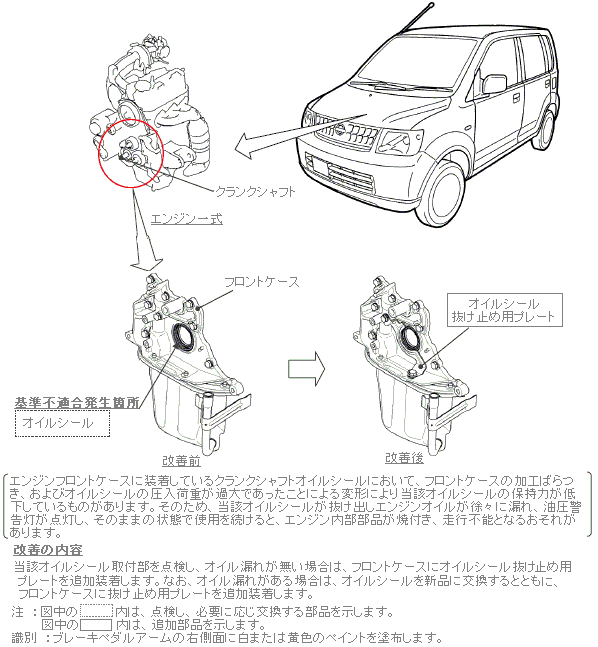 クランクシャフト

エンジン一式

フロントケース

オイルシール
抜け止め用プレート

基準不適合発生箇所

オイルシール

改善前

改善後

エンジンフロントケースに装着しているクランクシャフトオイルシールにおいて、フロントケースの加工ばらつき、およびオイルシールの圧入荷重が過大であったことによる変形により当該オイルシールの保持力が低下しているものがあります。そのため、当該オイルシールが抜け出しエンジンオイルが徐々に漏れ、油圧警告灯が点灯し、そのままの状態で使用を続けると、エンジン内部部品が焼付き、走行不能となるおそれがあります。

改善の内容

当該オイルシール取付部を点検し、オイル漏れが無い場合は、フロントケースにオイルシール抜け止め用プレートを追加装着します。なお、オイル漏れがある場合は、オイルシールを新品に交換するとともに、フロントケースに抜け止め用プレートを追加装着します。

注 ：図中の　　内は、点検し、必要に応じ交換する部品を示します。
　　　図中の　　内は、追加部品を示します。
識別 ：ブレーキペダルアームの右側面に白または黄色のペイントを塗布します。