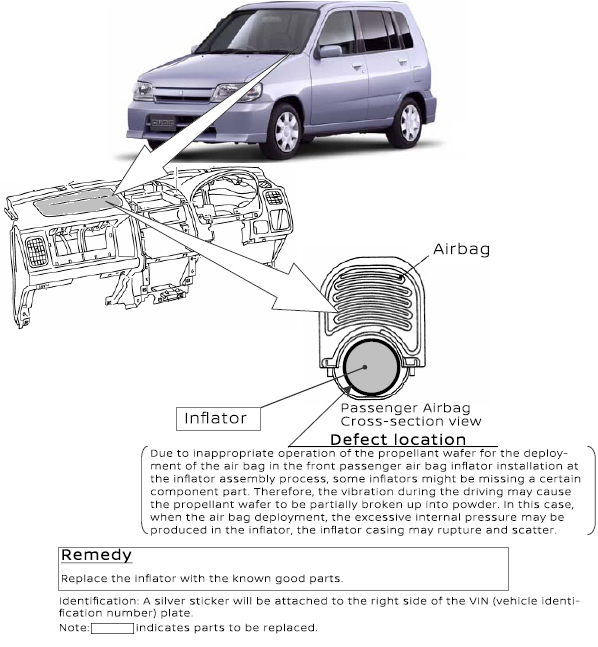 Airbag

Inflator

Passenger Airbag
Cross-section view

Defect location

Due to inappropriate operation of the propellant wafer for the deployment of the air bag in the front passenger air bag inflator installation at the inflator assembly process, some inflators might be missing a certain component part. Therefore, the vibration during the driving may cause the propellant wafer to be partially broken up into powder. In this case, when the air bag deployment, the excessive internal pressure may be produced in the inflator, the inflator casing may rupture and scatter.

Remedy

Replace the inflator with the known good parts.

Identification: A silver sticker will be attached to the right side of the VIN (vehicle identification number) plate.

Note: indicates parts to be replaced.