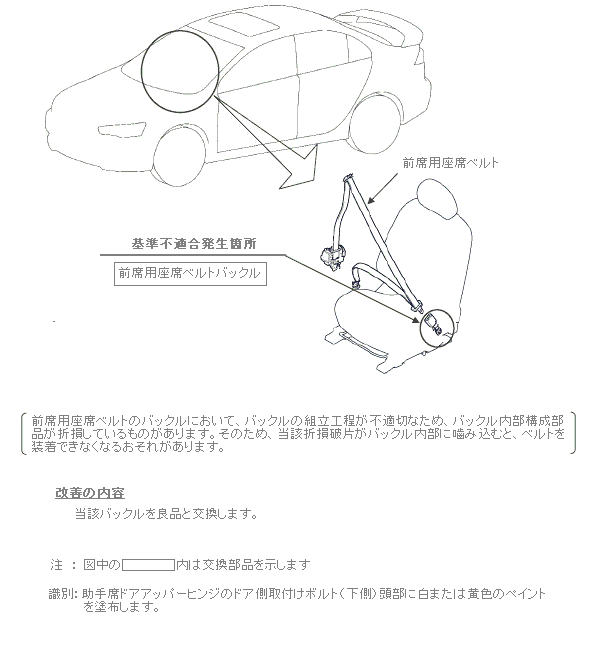 前席用座席ベルト

基準不適合発生箇所

前席用座席ベルトバックル

前席用座席ベルトのバックルにおいて、バックルの組立工程が不適切なため、バックル内部構成部品が折損しているものがあります。そのため、当該折損破片がバックル内部に噛み込むと、ベルトを装着できなくなるおそれがあります。

改善の内容

当該バックルを良品と交換します。

注 ： 図中の　　　　内は交換部品を示します

識別: 助手席ドアアッパーヒンジのドア側取付けボルト（下側）頭部に白または黄色のペイントを塗布します。